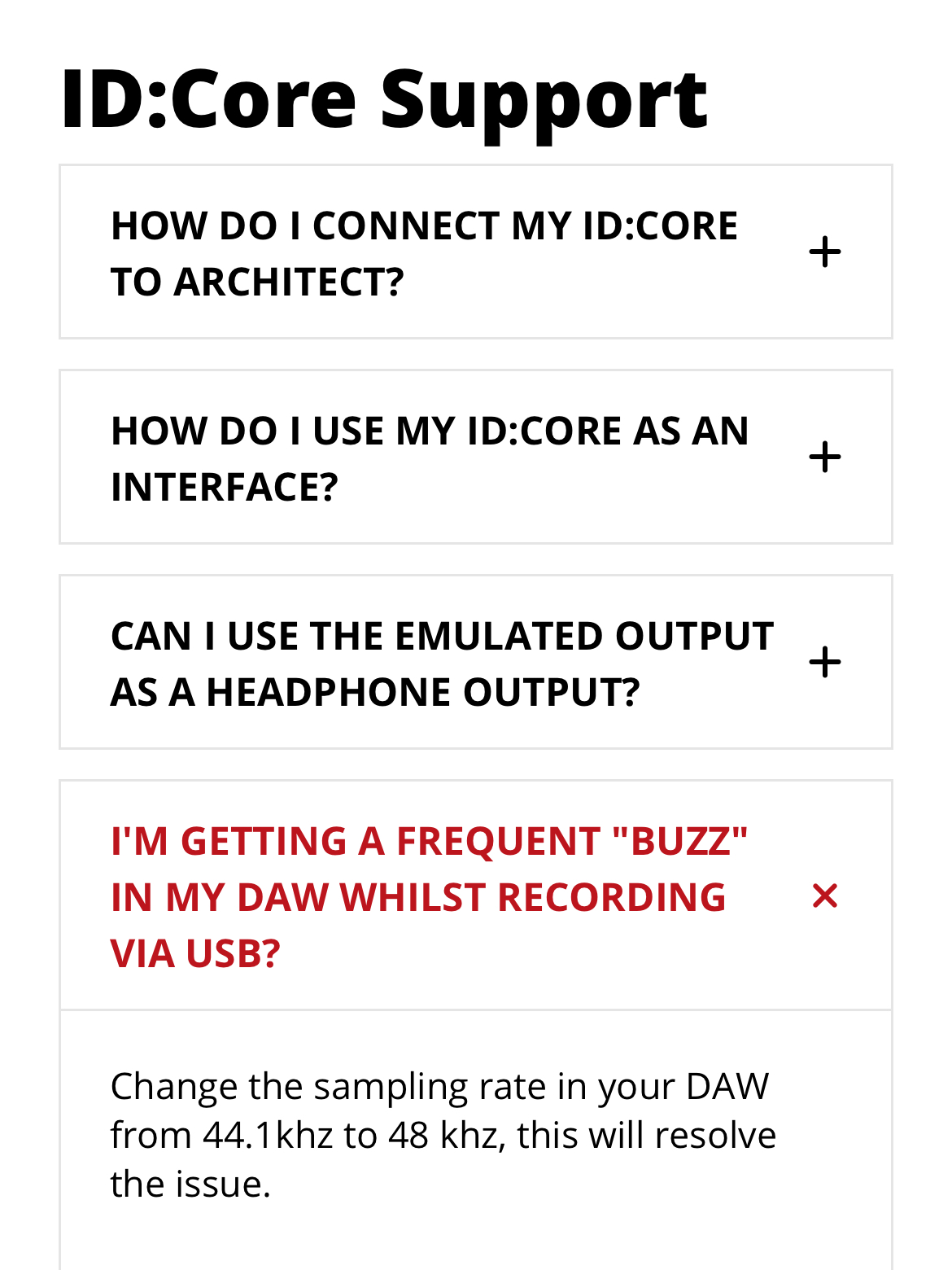 ID:Core Support

HOW DO I CONNECT MY ID:CORE TO ARCHITECT?

+

HOW DO I USE MY ID:CORE AS AN INTERFACE?

+

CAN I USE THE EMULATED OUTPUT AS A HEADPHONE OUTPUT?

+

I'M GETTING A FREQUENT "BUZZ" IN MY DAW WHILST RECORDING VIA USB?

×

Change the sampling rate in your DAW from 44.1khz to 48 khz, this will resolve the issue.