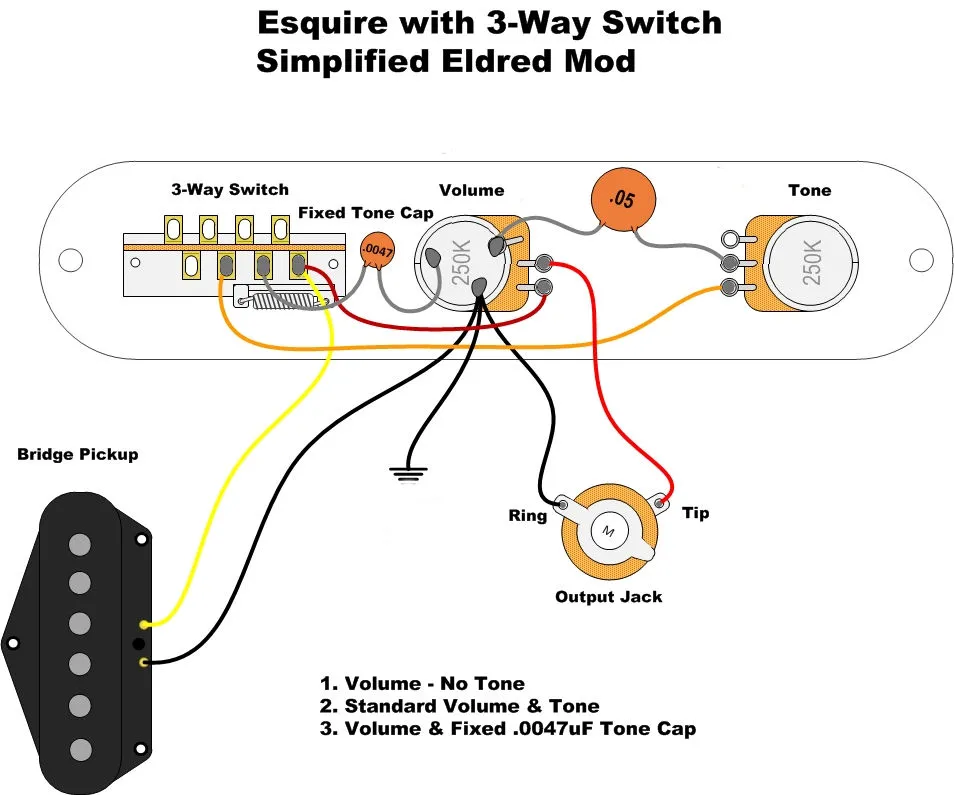 Esquire with 3-Way Switch
Simplified Eldred Mod

3-Way Switch

Fixed Tone Cap

.0047

Volume

250K

.05

Tone

250K

Bridge Pickup

Ring

M

Tip

Output Jack

1. Volume - No Tone
2. Standard Volume & Tone
3. Volume & Fixed .0047uF Tone Cap