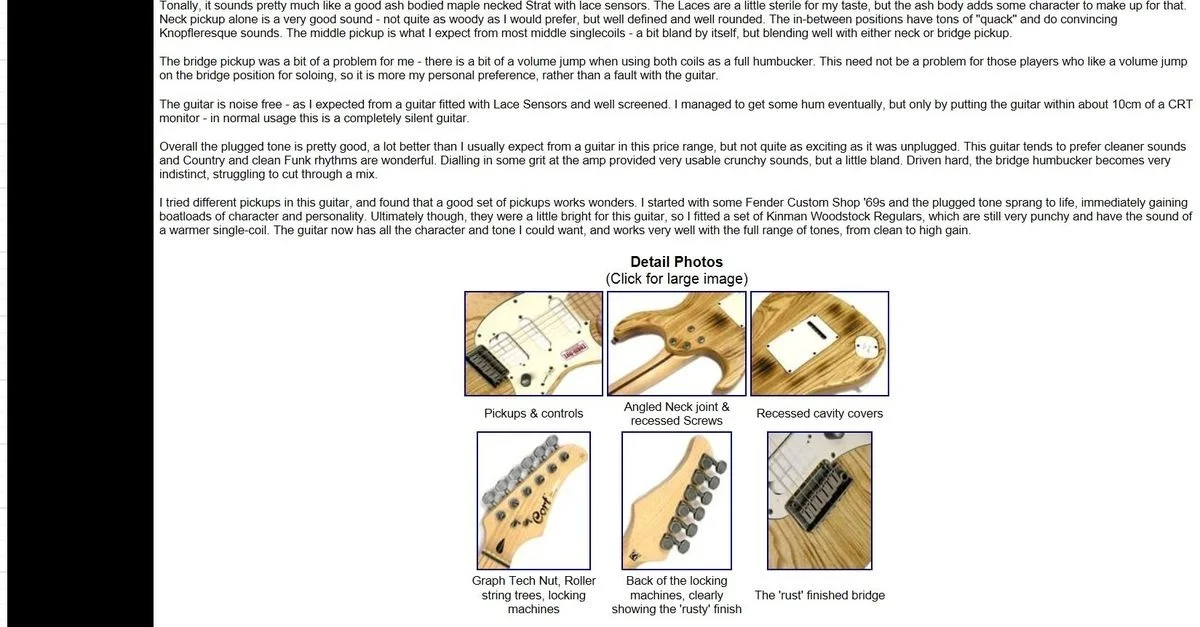 Tonally, it sounds pretty much like a good ash bodied maple necked Strat with lace sensors. The Laces are a little sterile for my taste, but the ash body adds some character to make up for that. Neck pickup alone is a very good sound - not quite as woody as I would prefer, but well defined and well rounded. The in-between positions have tons of "quack" and do convincing Knopfleresque sounds. The middle pickup is what I expect from most middle singlecoils - a bit bland by itself, but blending well with either neck or bridge pickup.

The bridge pickup was a bit of a problem for me - there is a bit of a volume jump when using both coils as a full humbucker. This need not be a problem for those players who like a volume jump on the bridge position for soloing, so it is more my personal preference, rather than a fault with the guitar.

The guitar is noise free - as I expected from a guitar fitted with Lace Sensors and well screened. I managed to get some hum eventually, but only by putting the guitar within about 10cm of a CRT monitor - in normal usage this is a completely silent guitar.

Overall the plugged tone is pretty good, a lot better than I usually expect from a guitar in this price range, but not quite as exciting as it was unplugged. This guitar tends to prefer cleaner sounds and Country and clean Funk rhythms are wonderful. Dialling in some grit at the amp provided very usable crunchy sounds, but a little bland. Driven hard, the bridge humbucker becomes very indistinct, struggling to cut through a mix.

I tried different pickups in this guitar, and found that a good set of pickups works wonders. I started with some Fender Custom Shop '69s and the plugged tone sprang to life, immediately gaining boatloads of character and personality. Ultimately though, they were a little bright for this guitar, so I fitted a set of Kinman Woodstock Regulars, which are still very punchy and have the sound of a warmer single-coil. The guitar now has all the character and tone I could want, and works very well with the full range of tones, from clean to high gain.

Detail Photos
(Click for large image)

Pickups & controls

Angled Neck joint & recessed Screws

Recessed cavity covers

Cort

Graph Tech Nut, Roller string trees, locking machines

Back of the locking machines, clearly showing the 'rusty' finish

The 'rust' finished bridge